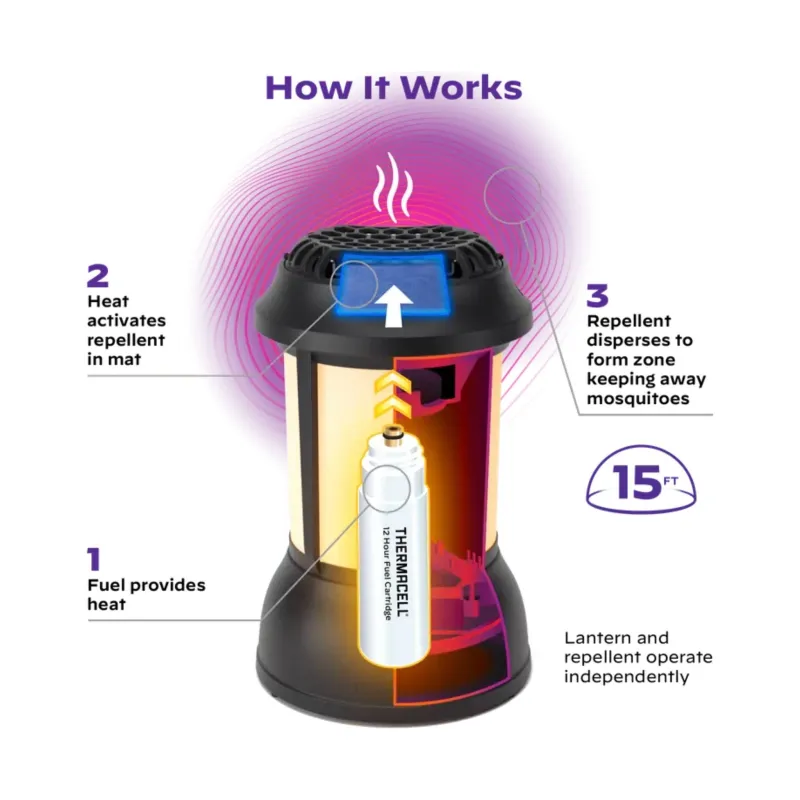 How It Works

2
Heat activates repellent in mat

3
Repellent disperses to form zone keeping away mosquitoes

15 FT

THERMACELL®
12 Hour Fuel Cartridge

1
Fuel provides heat

Lantern and repellent operate independently